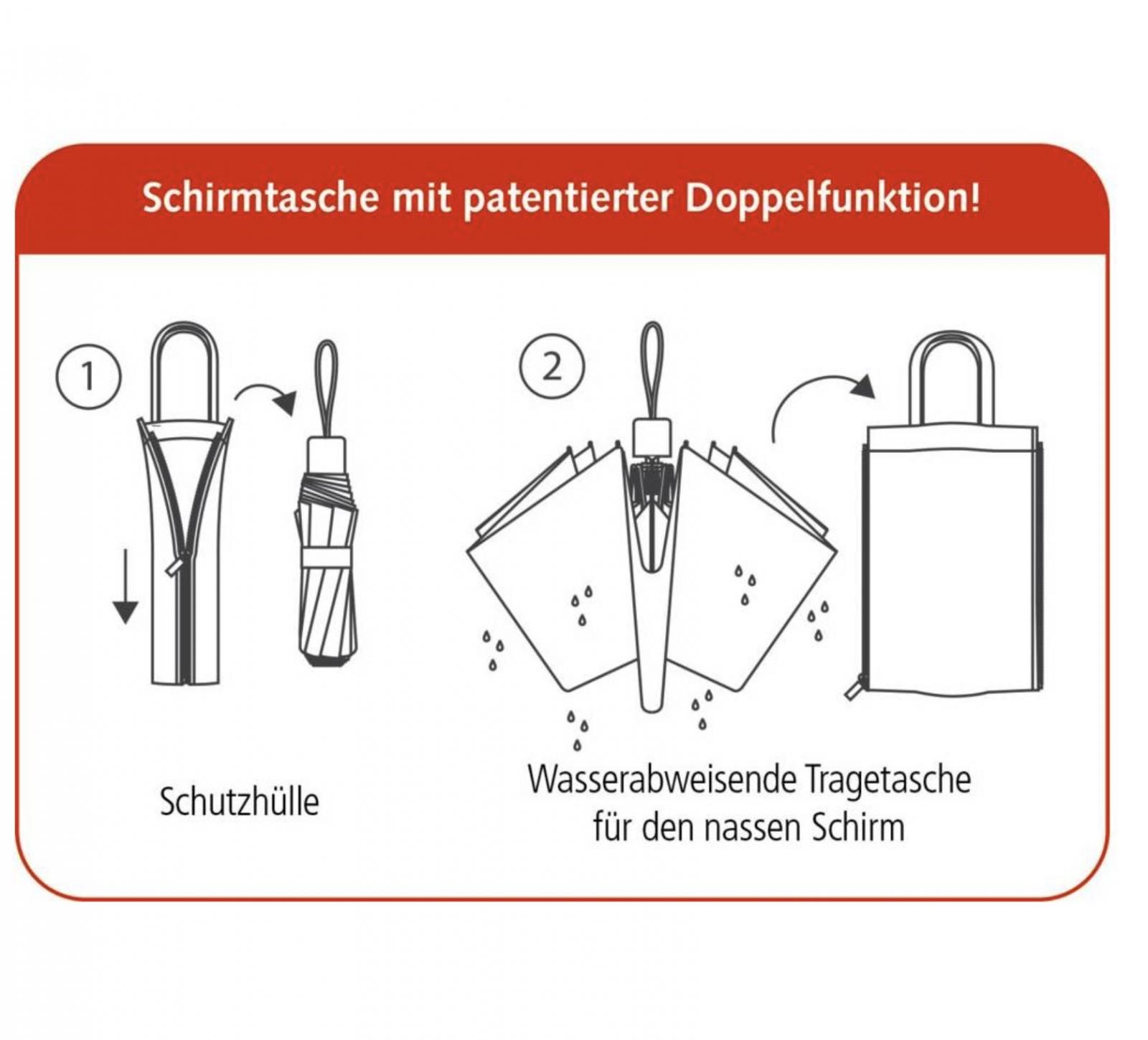 Schirmtasche mit patentierter Doppelfunktion!

1

Schutzhülle

2

Wasserabweisende Tragetasche für den nassen Schirm