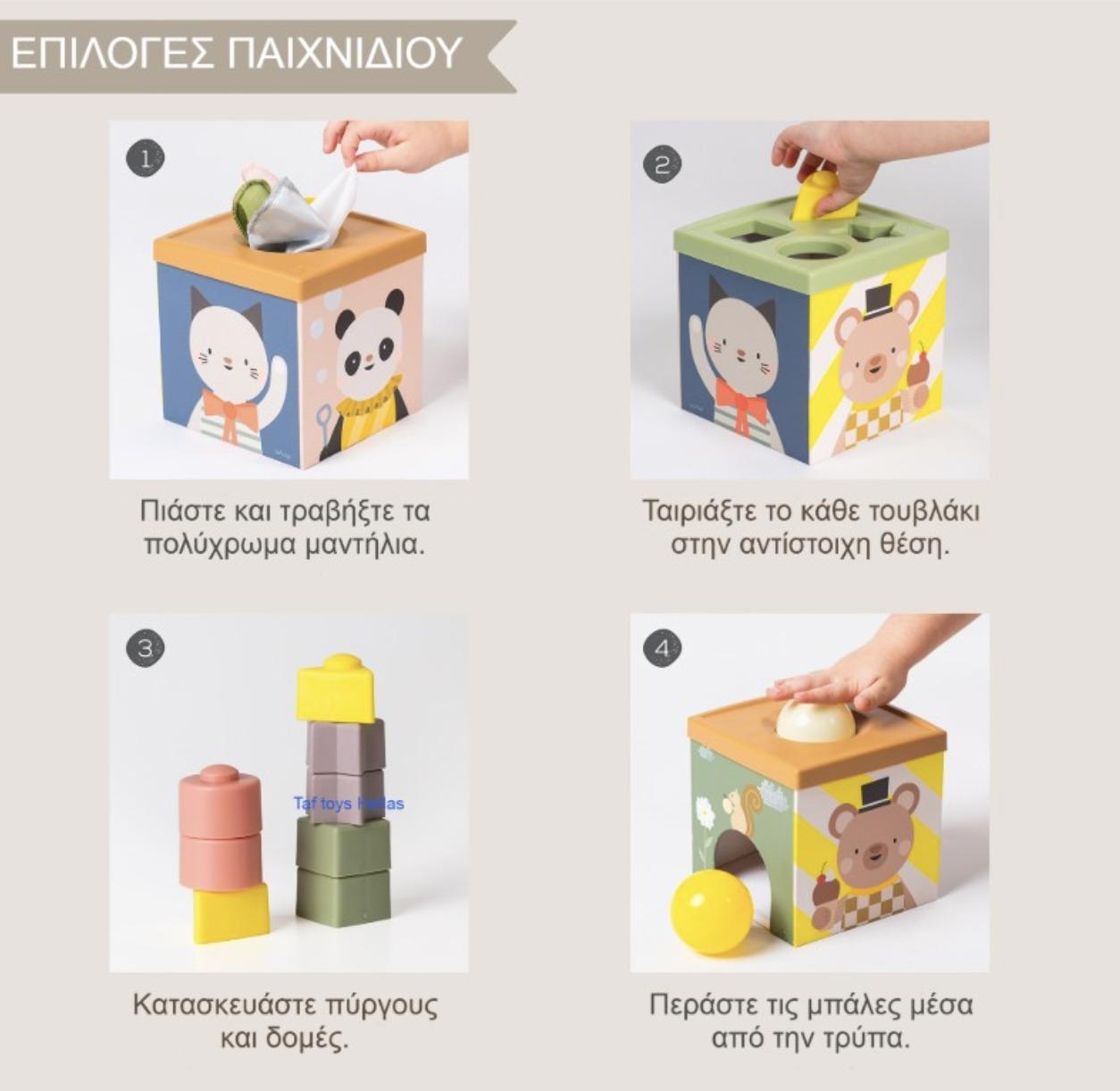 ΕΠΙΛΟΓΕΣ ΠΑΙΧΝΙΔΙΟΥ

1

Πιάστε και τραβήξτε τα πολύχρωμα μαντήλια.

2

Ταιριάξτε το κάθε τουβλάκι στην αντίστοιχη θέση.

3

Taf toys Hellas

Κατασκευάστε πύργους και δομές.

4

Περάστε τις μπάλες μέσα από την τρύπα.