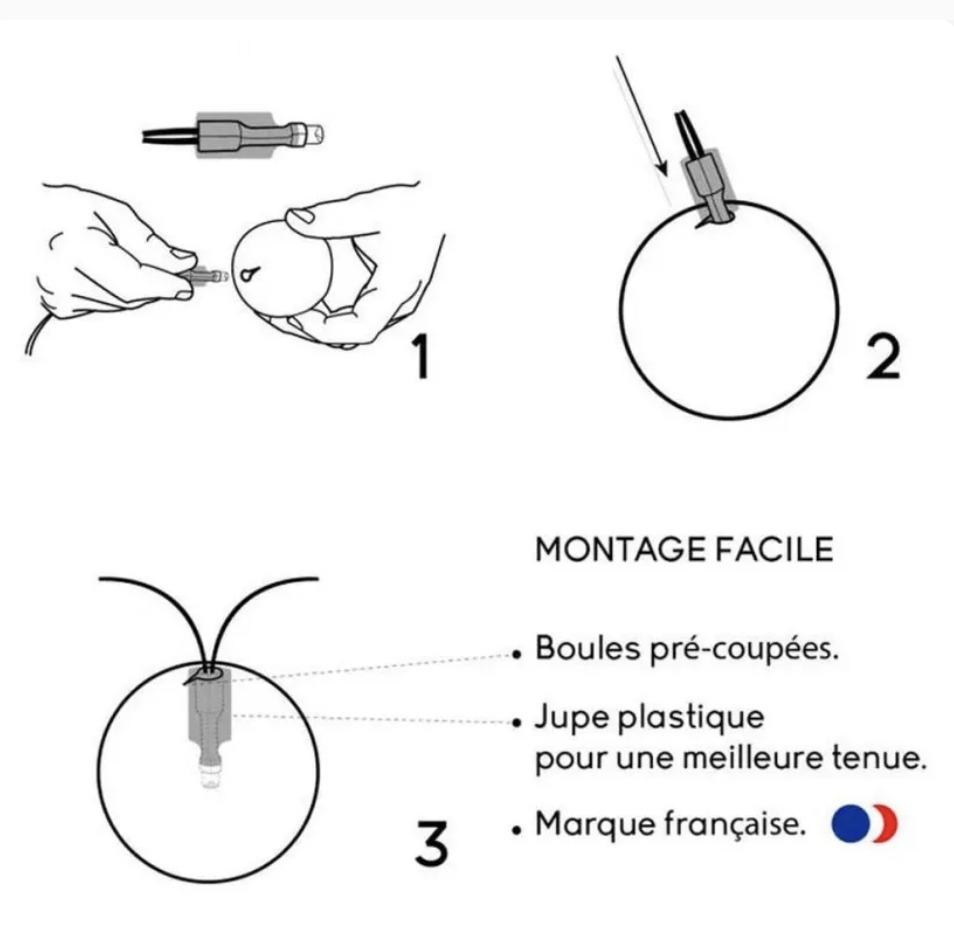 1

2

3

MONTAGE FACILE

• Boules pré-coupées.

• Jupe plastique pour une meilleure tenue.

• Marque française.