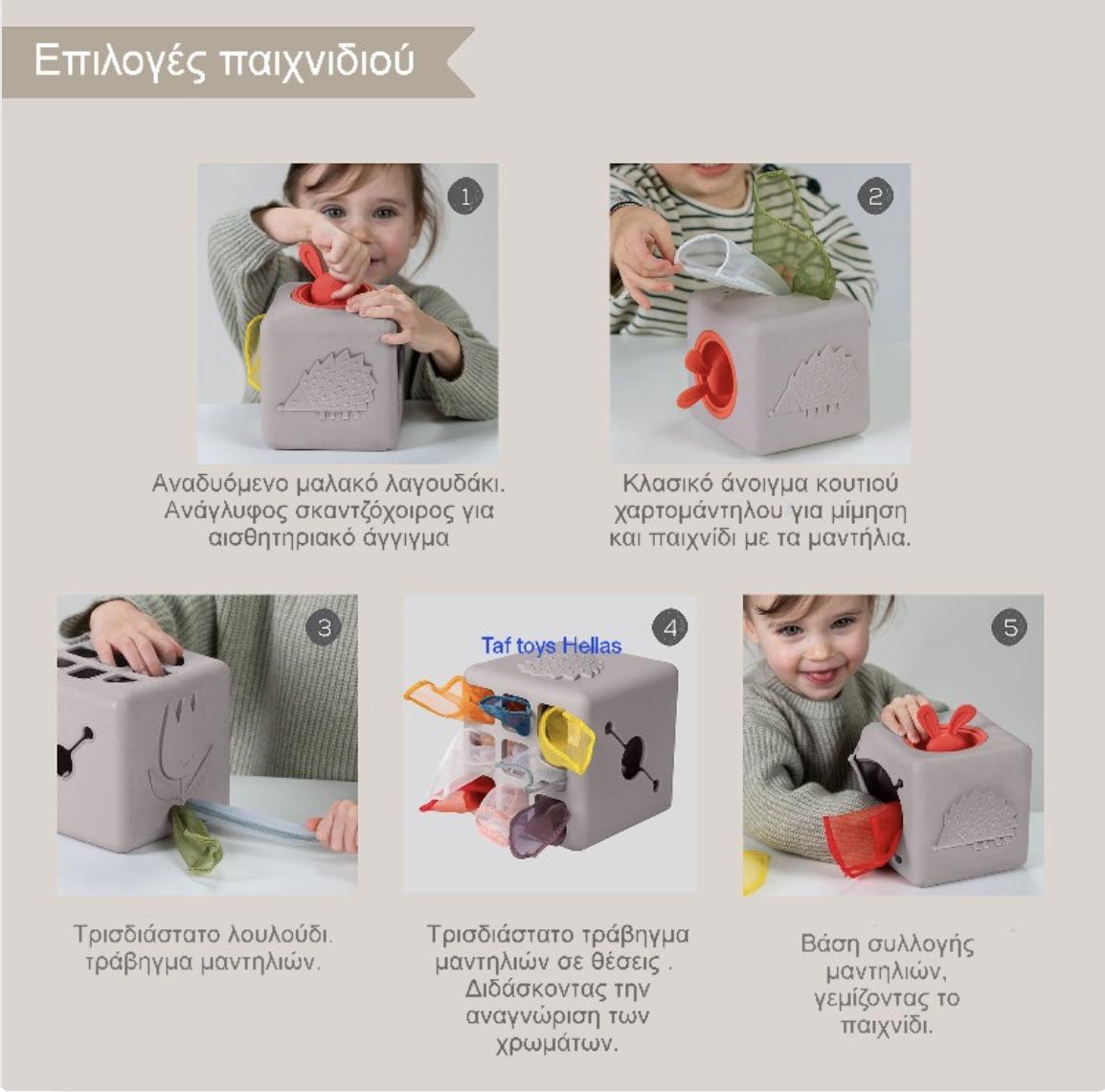 Επιλογές παιχνιδιού

1

Αναδυόμενο μαλακό λαγουδάκι. Ανάγλυφος σκαντζόχοιρος για αισθητηριακό άγγιγμα

2

Κλασικό άνοιγμα κουτιού χαρτομάντηλου για μίμηση και παιχνίδι με τα μαντήλια.

3

Τρισδιάστατο λουλούδι. τράβηγμα μαντηλιών.

4

Taf toys Hellas

Τρισδιάστατο τράβηγμα μαντηλιών σε θέσεις . Διδάσκοντας την αναγνώριση των χρωμάτων.

5

Βάση συλλογής μαντηλιών, γεμίζοντας το παιχνίδι.